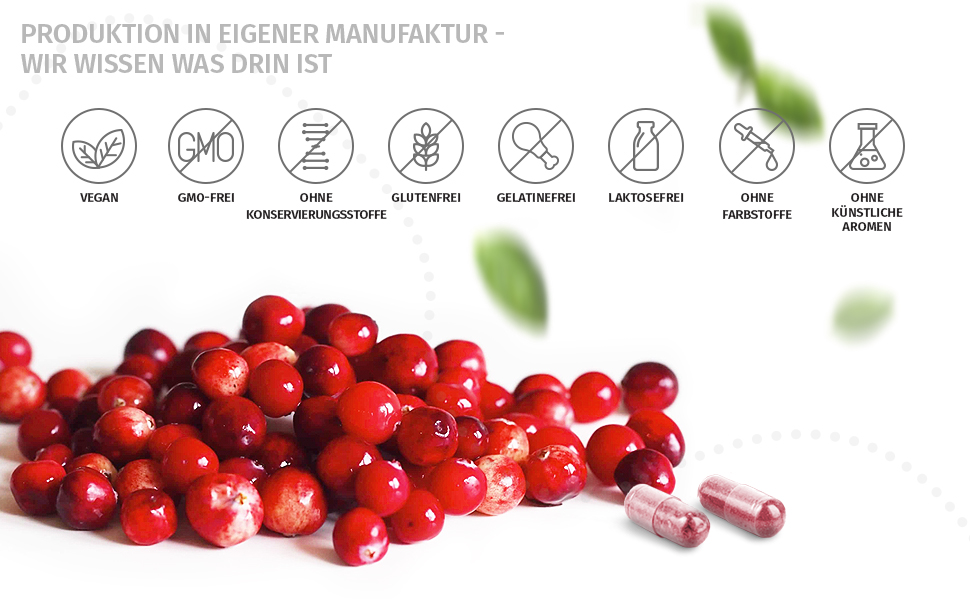 PRODUKTION IN EIGENER MANUFAKTUR - WIR WISSEN WAS DRIN IST

GMO

VEGAN

GMO-FREI

OHNE KONSERVIERUNGSSTOFFE

GLUTENFREI

GELATINEFREI

LAKTOSEFREI

OHNE FARBSTOFFE

OHNE KÜNSTLICHE AROMEN